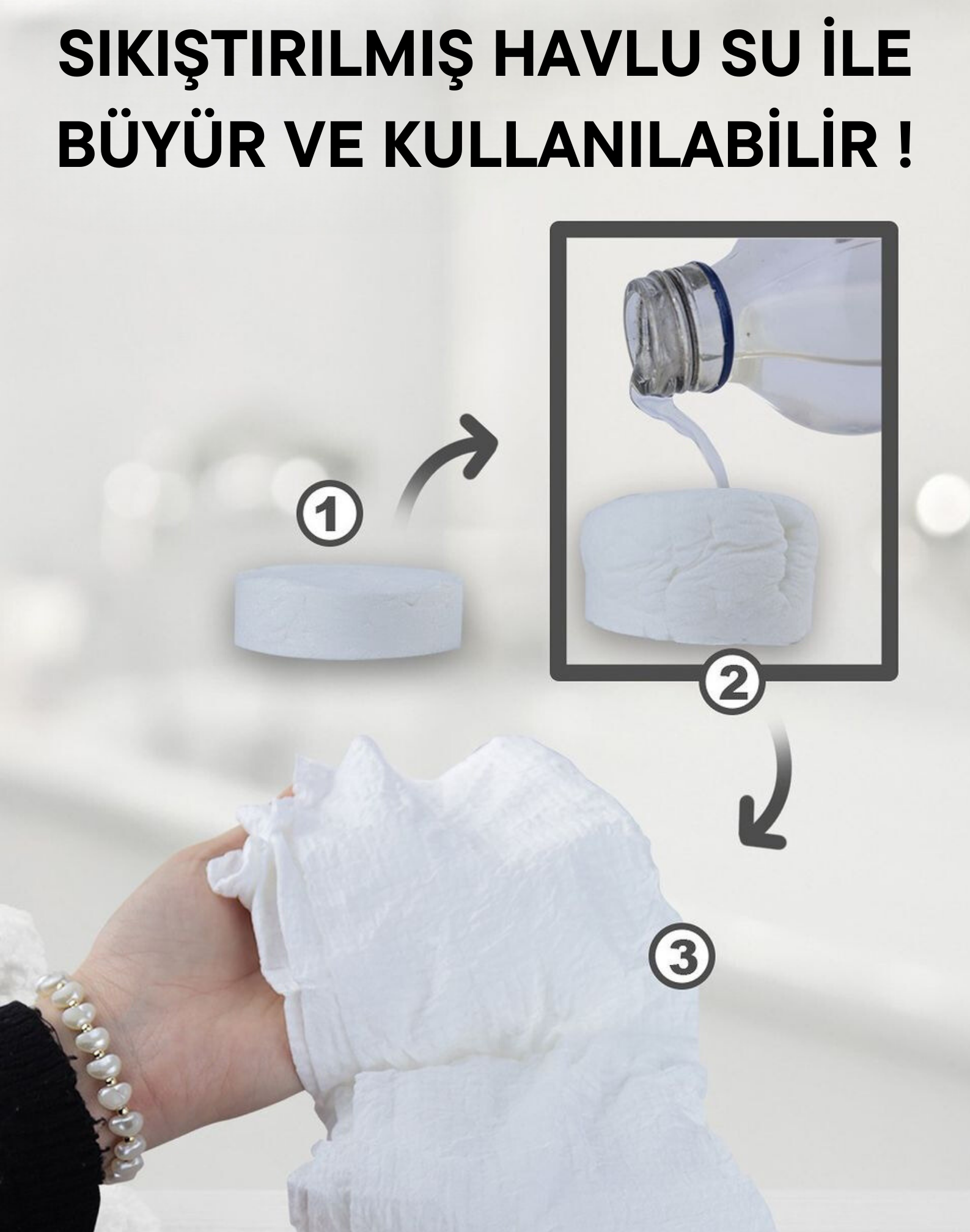 SIKIŞTIRILMIŞ HAVLU SU İLE BÜYÜR VE KULLANILABİLİR !

1

2

3